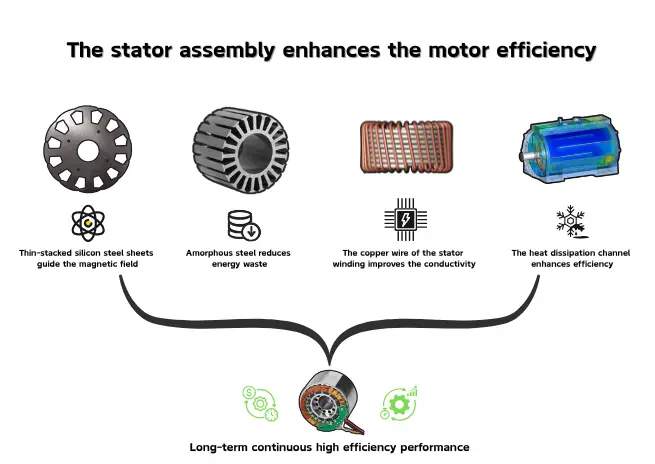 The stator assembly enhances the motor efficiency

Thin-stacked silicon steel sheets guide the magnetic field

Amorphous steel reduces energy waste

The copper wire of the stator winding improves the conductivity

The heat dissipation channel enhances efficiency

Long-term continuous high efficiency performance